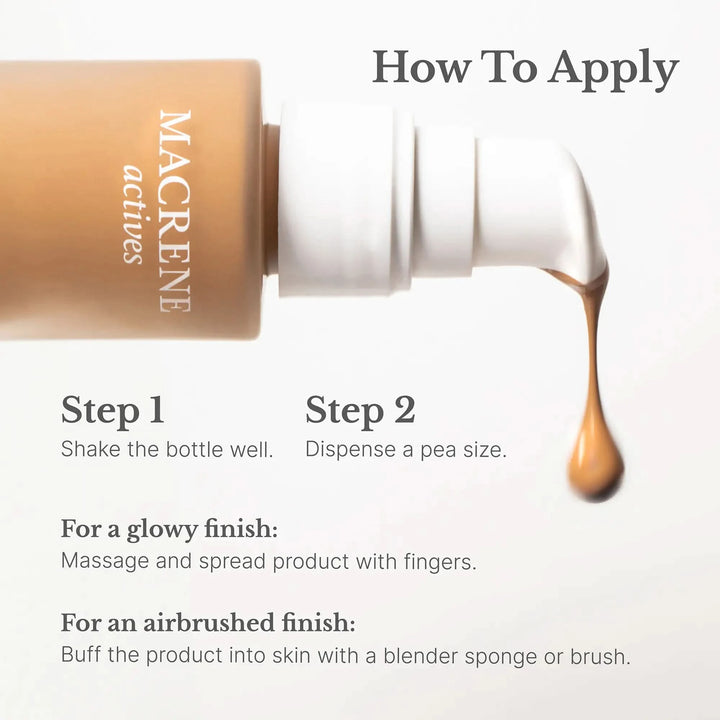 How To Apply

MACRENE
actives

Step 1
Shake the bottle well.

Step 2
Dispense a pea size.

For a glowy finish:
Massage and spread product with fingers.

For an airbrushed finish:
Buff the product into skin with a blender sponge or brush.