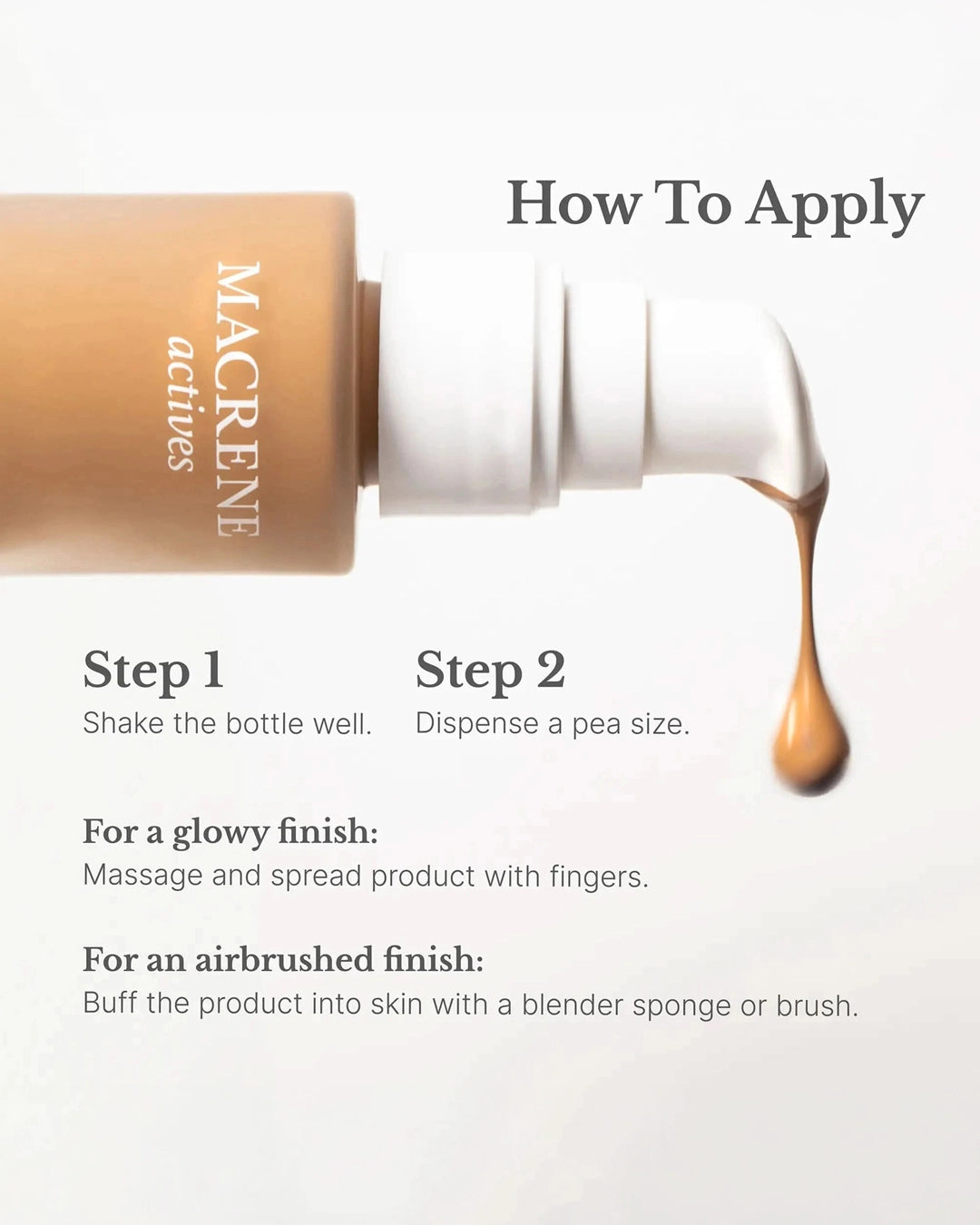 How To Apply

MACRENE
actives

Step 1
Shake the bottle well.

Step 2
Dispense a pea size.

For a glowy finish:
Massage and spread product with fingers.

For an airbrushed finish:
Buff the product into skin with a blender sponge or brush.